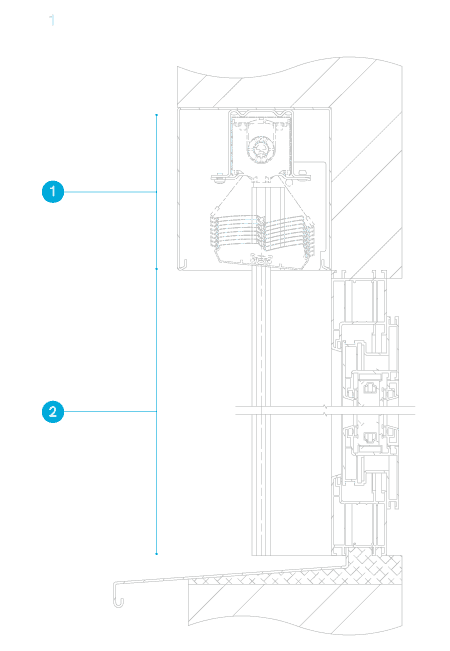 1

1

2